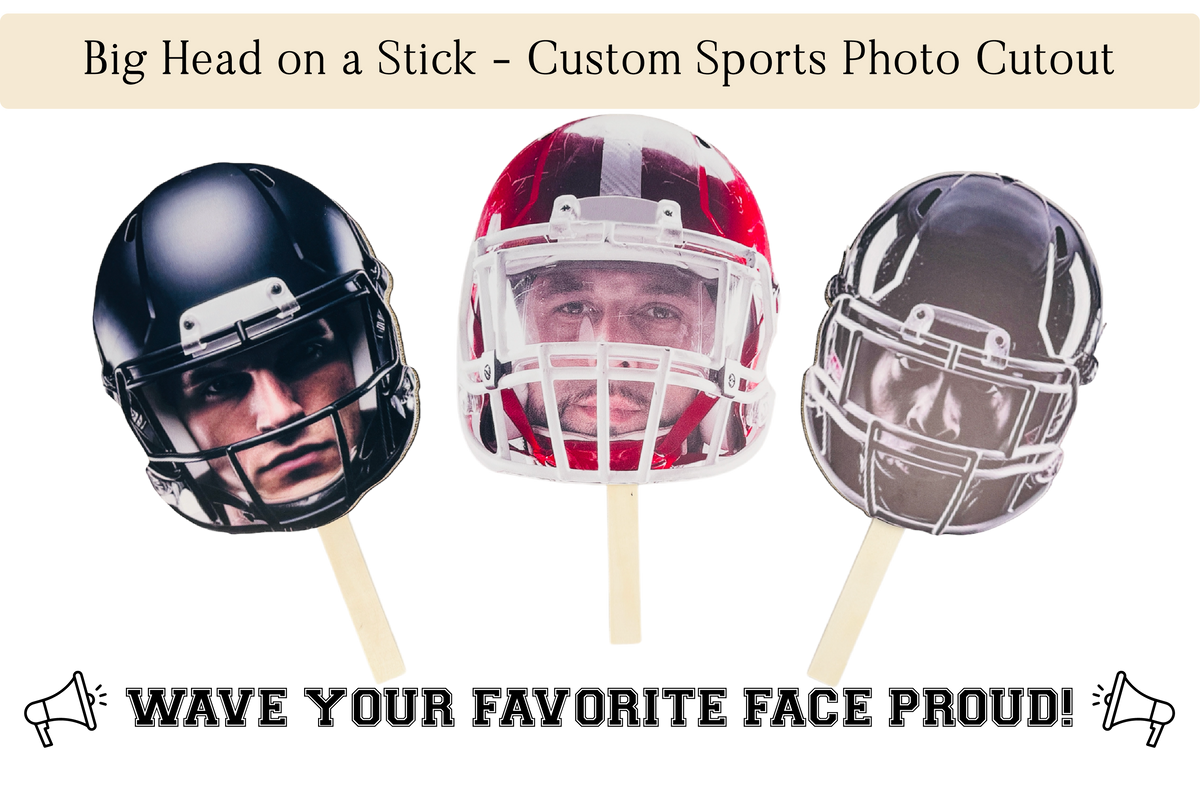 Big Head on a Stick - Custom Sports Photo Cutout

WAVE YOUR FAVORITE FACE PROUD!